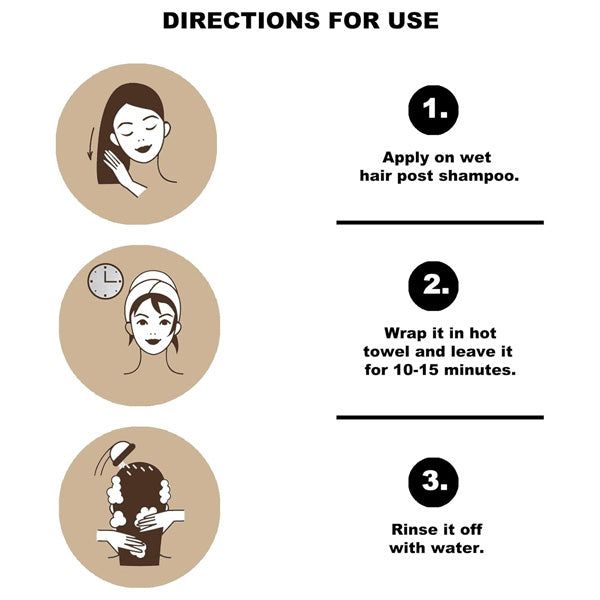 DIRECTIONS FOR USE

1.

Apply on wet hair post shampoo.

2.

Wrap it in hot towel and leave it for 10-15 minutes.

3.

Rinse it off with water.